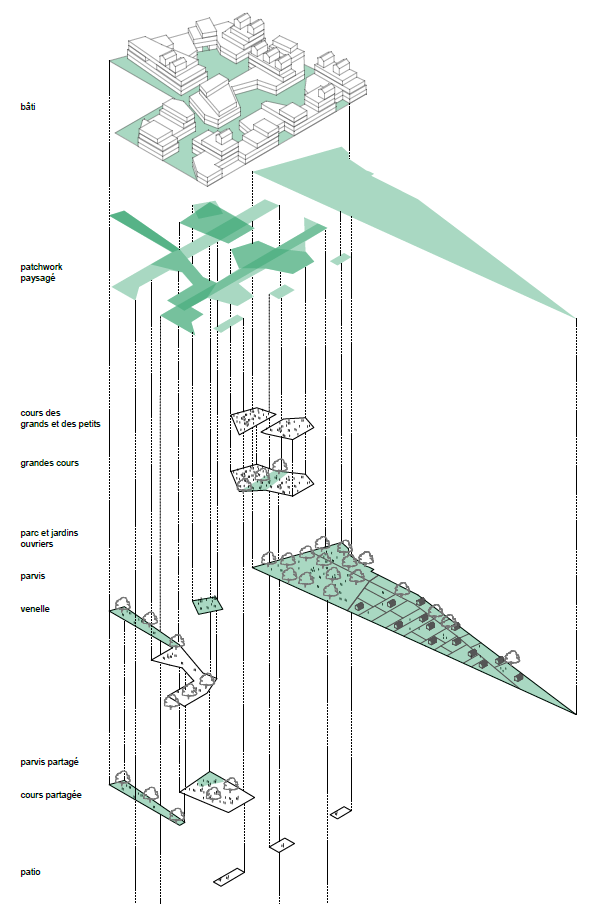 bâti

patchwork paysagé

cours des grands et des petits

grandes cours

parc et jardins ouvriers

parvis

venelle

parvis partagé

cours partagée

patio